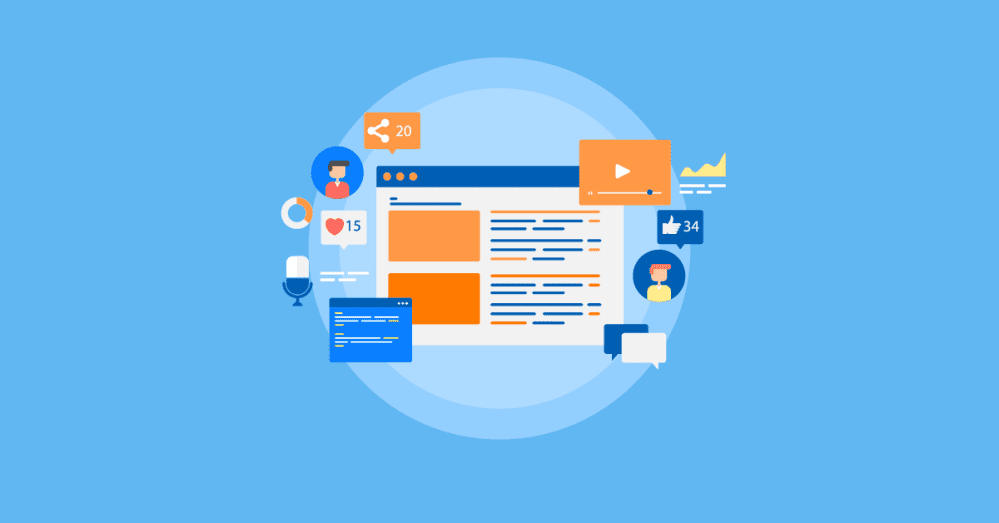 20
15
34